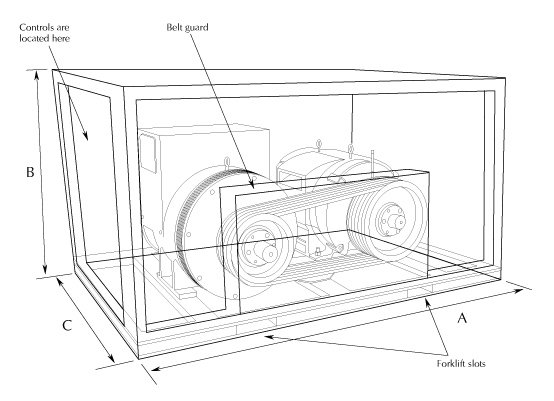 Controls are located here

Belt guard

B

C

A

Forklift slots